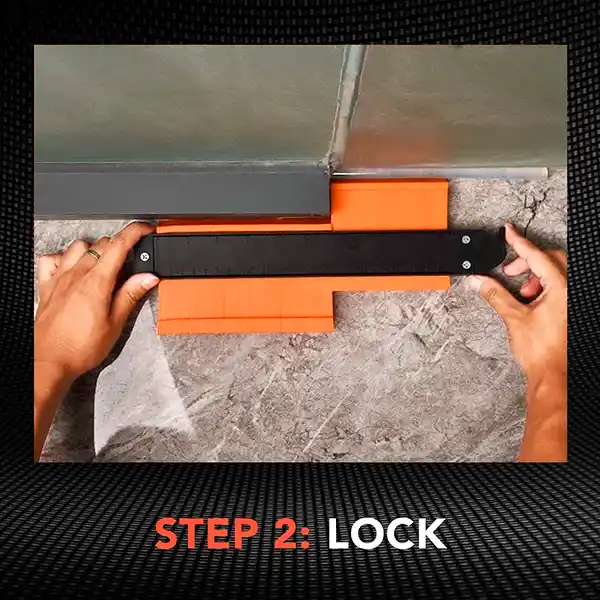 STEP 2: LOCK